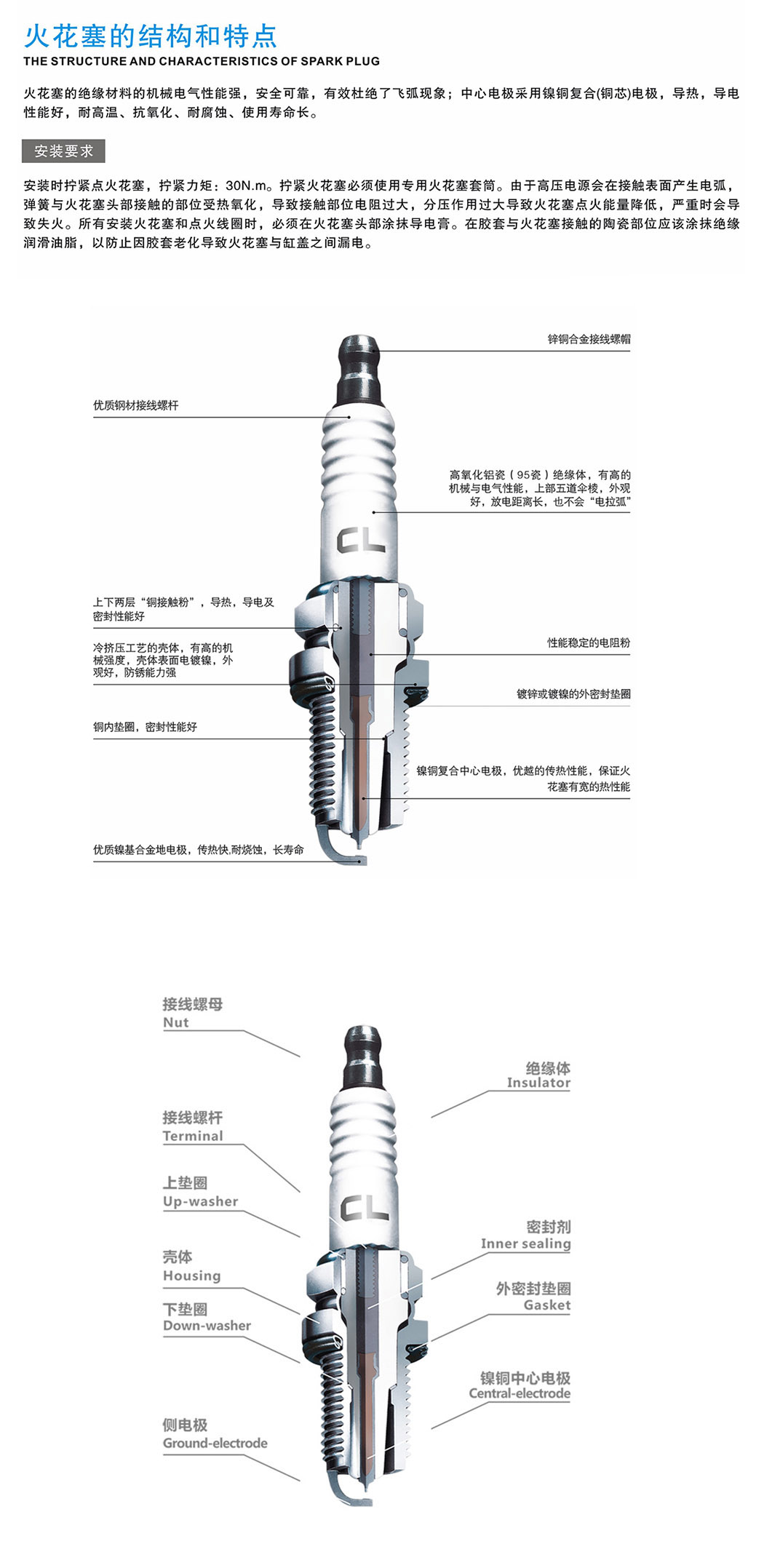 火花塞的结构和特点
THE STRUCTURE AND CHARACTERISTICS OF SPARK PLUG

火花塞的绝缘材料的机械电气性能强，安全可靠，有效杜绝了飞弧现象；中心电极采用镍铜复合(铜芯)电极，导热，导电性能好，耐高温、抗氧化、耐腐蚀、使用寿命长。

安装要求

安装时拧紧点火花塞，拧紧力矩：30N.m。拧紧火花塞必须使用专用火花塞套筒。由于高压电源会在接触表面产生电弧，弹簧与火花塞头部接触的部位受热氧化，导致接触部位电阻过大，分压作用过大导致火花塞点火能量降低，严重时会导致失火。所有安装火花塞和点火线圈时，必须在火花塞头部涂抹导电膏。在胶套与火花塞接触的陶瓷部位应该涂抹绝缘润滑油脂，以防止因胶套老化导致火花塞与缸盖之间漏电。

锌铜合金接线螺帽

优质钢材接线螺杆

高氧化铝瓷（95瓷）绝缘体，有高的机械与电气性能，上部五道伞棱，外观好，放电距离长，也不会“电拉弧”

CL

上下两层“铜接触粉”，导热，导电及密封性能好

性能稳定的电阻粉

冷挤压工艺的壳体，有高的机械强度，壳体表面电镀镍，外观好，防锈能力强

镀锌或镀镍的外密封垫圈

铜内垫圈，密封性能好

镍铜复合中心电极，优越的传热性能，保证火花塞有宽的热性能

优质镍基合金地电极，传热快,耐烧蚀，长寿命

接线螺母
Nut

绝缘体
Insulator

接线螺杆
Terminal

上垫圈
Up-washer

CL

密封剂
Inner sealing

壳体
Housing

外密封垫圈
Gasket

下垫圈
Down-washer

镍铜中心电极
Central-electrode

侧电极
Ground-electrode